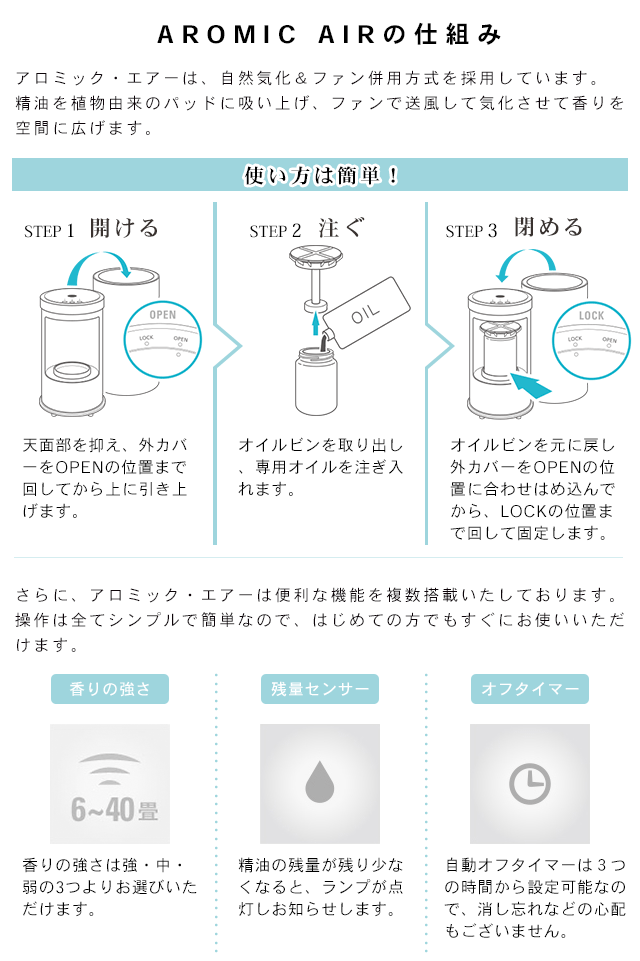 AROMIC AIRの仕組み

アロミック・エアーは、自然気化＆ファン併用方式を採用しています。精油を植物由来のパッドに吸い上げ、ファンで送風して気化させて香りを空間に広げます。

使い方は簡単！

STEP 1 開ける

OPEN
LOCK OPEN

天面部を抑え、外カバーをOPENの位置まで回してから上に引き上げます。

STEP 2 注ぐ

OIL

オイルビンを取り出し、専用オイルを注ぎ入れます。

STEP 3 閉める

LOCK
LOCK OPEN

オイルビンを元に戻し外カバーをOPENの位置に合わせはめ込んでから、LOCKの位置まで回して固定します。

さらに、アロミック・エアーは便利な機能を複数搭載いたしております。操作は全てシンプルで簡単なので、はじめての方でもすぐにお使いいただけます。

香りの強さ

6~40畳

香りの強さは強・中・弱の3つよりお選びいただけます。

残量センサー

精油の残量が残り少なくなると、ランプが点灯しお知らせします。

オフタイマー

自動オフタイマーは３つの時間から設定可能なので、消し忘れなどの心配もございません。