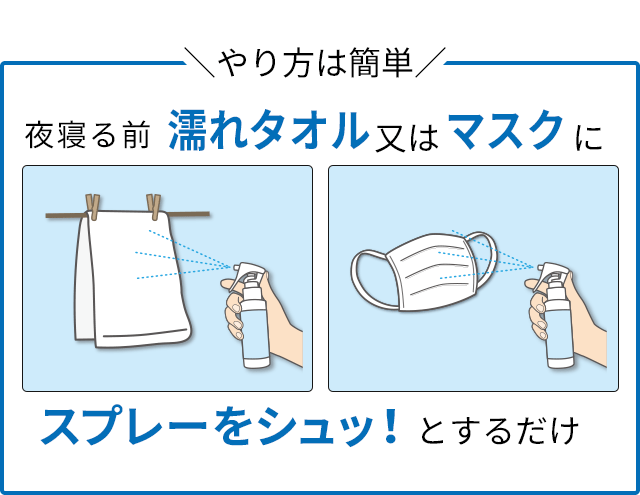 ＼やり方は簡単／

夜寝る前 濡れタオル又はマスクに

スプレーをシュッ！とするだけ